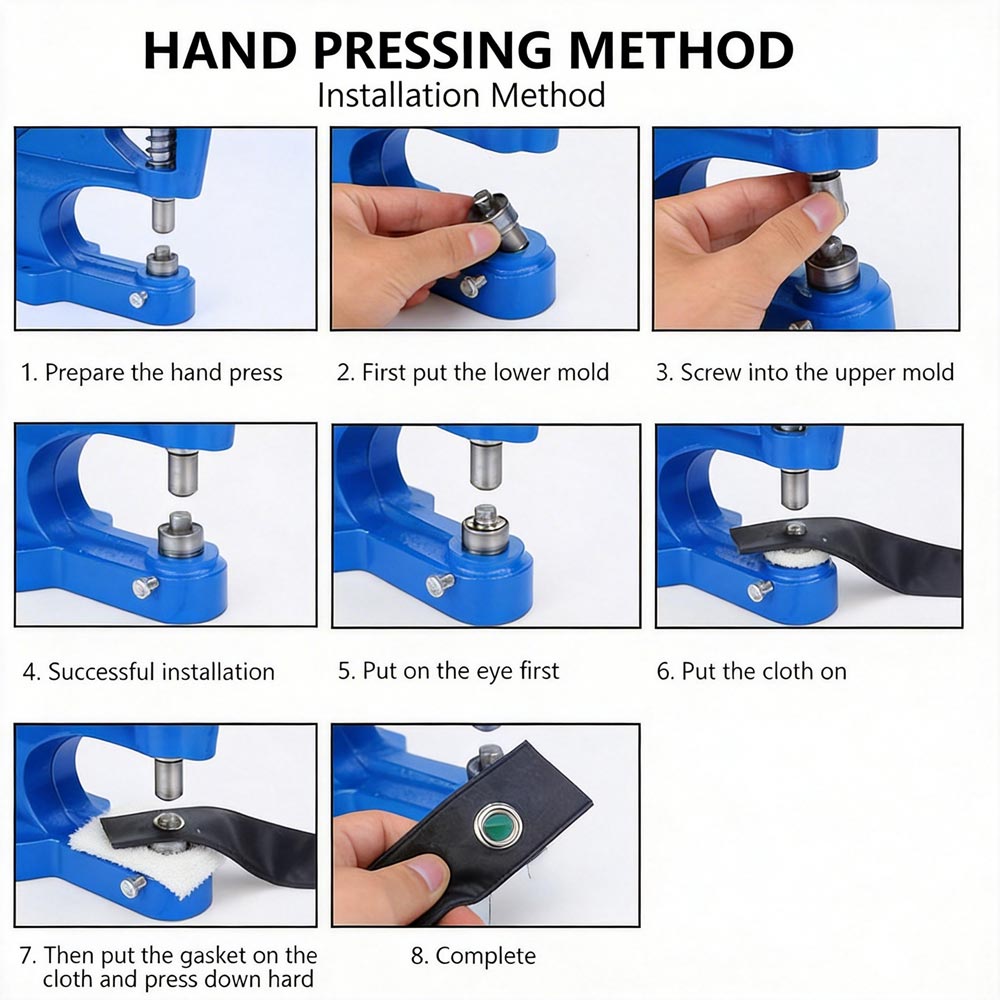 HAND PRESSING METHOD
Installation Method

1. Prepare the hand press

2. First put the lower mold

3. Screw into the upper mold

4. Successful installation

5. Put on the eye first

6. Put the cloth on

7. Then put the gasket on the cloth and press down hard

8. Complete